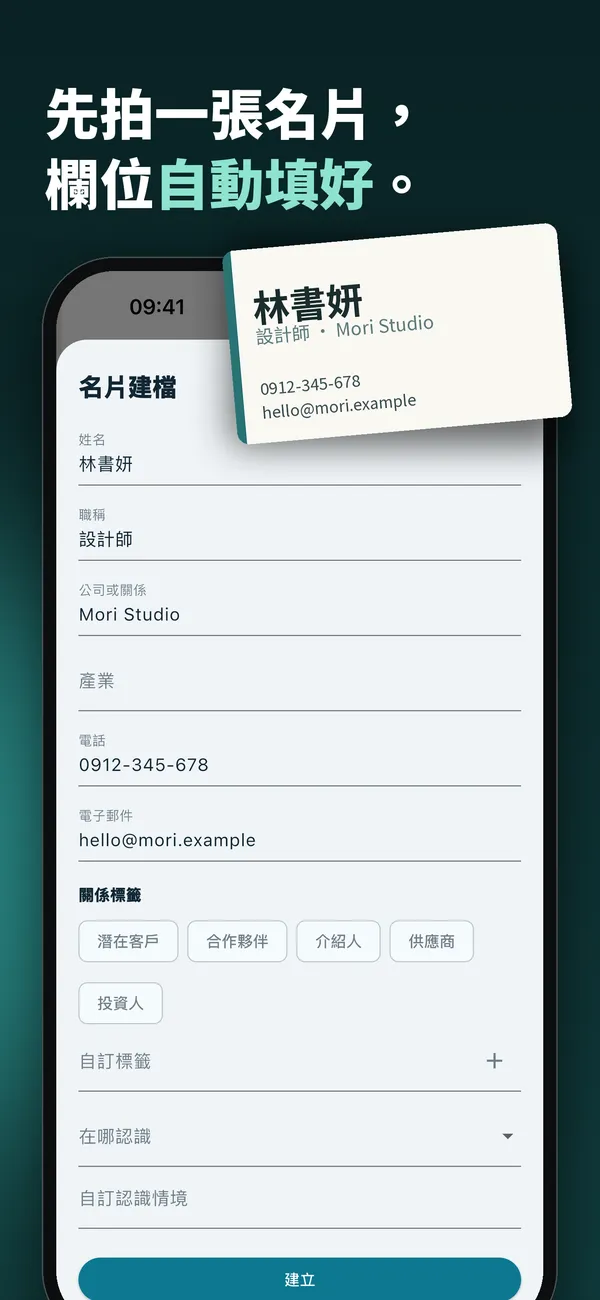 先拍一張名片，
欄位自動填好。

09:41

林書妍
設計師 · Mori Studio

0912-345-678
hello@mori.example

名片建檔

姓名
林書妍

職稱
設計師

公司或關係
Mori Studio

產業

電話
0912-345-678

電子郵件
hello@mori.example

關係標籤

潛在客戶
合作夥伴
介紹人
供應商
投資人

自訂標籤 +

在哪認識

自訂認識情境

建立